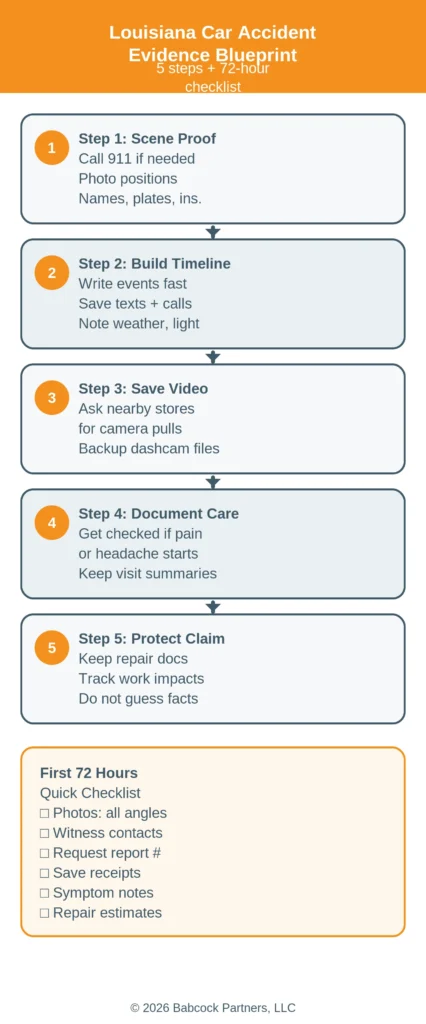 Louisiana Car Accident Evidence Blueprint
5 steps + 72-hour checklist

1
Step 1: Scene Proof
Call 911 if needed
Photo positions
Names, plates, ins.

2
Step 2: Build Timeline
Write events fast
Save texts + calls
Note weather, light

3
Step 3: Save Video
Ask nearby stores for camera pulls
Backup dashcam files

4
Step 4: Document Care
Get checked if pain or headache starts
Keep visit summaries

5
Step 5: Protect Claim
Keep repair docs
Track work impacts
Do not guess facts

First 72 Hours
Quick Checklist
☐ Photos: all angles
☐ Witness contacts
☐ Request report #
☐ Save receipts
☐ Symptom notes
☐ Repair estimates

© 2026 Babcock Partners, LLC