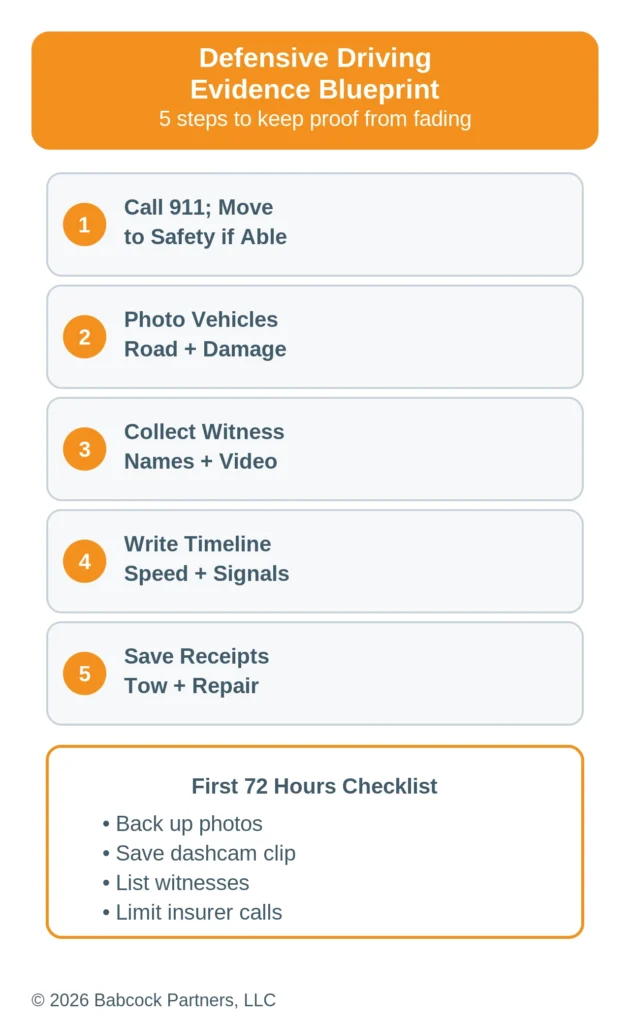 Defensive Driving
Evidence Blueprint
5 steps to keep proof from fading

1 Call 911; Move to Safety if Able

2 Photo Vehicles Road + Damage

3 Collect Witness Names + Video

4 Write Timeline Speed + Signals

5 Save Receipts Tow + Repair

First 72 Hours Checklist
• Back up photos
• Save dashcam clip
• List witnesses
• Limit insurer calls

© 2026 Babcock Partners, LLC