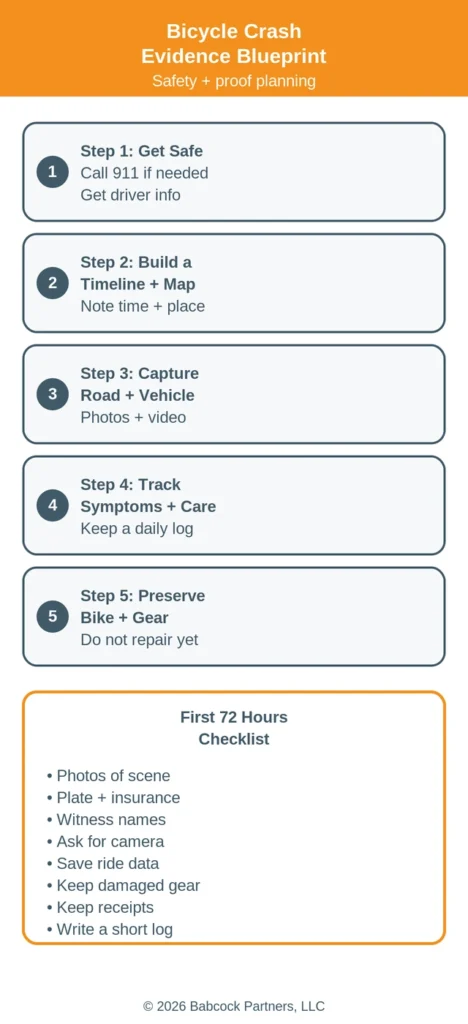 Bicycle Crash
Evidence Blueprint
Safety + proof planning

1 Step 1: Get Safe
Call 911 if needed
Get driver info

2 Step 2: Build a Timeline + Map
Note time + place

3 Step 3: Capture Road + Vehicle
Photos + video

4 Step 4: Track Symptoms + Care
Keep a daily log

5 Step 5: Preserve Bike + Gear
Do not repair yet

First 72 Hours Checklist

• Photos of scene
• Plate + insurance
• Witness names
• Ask for camera
• Save ride data
• Keep damaged gear
• Keep receipts
• Write a short log

© 2026 Babcock Partners, LLC