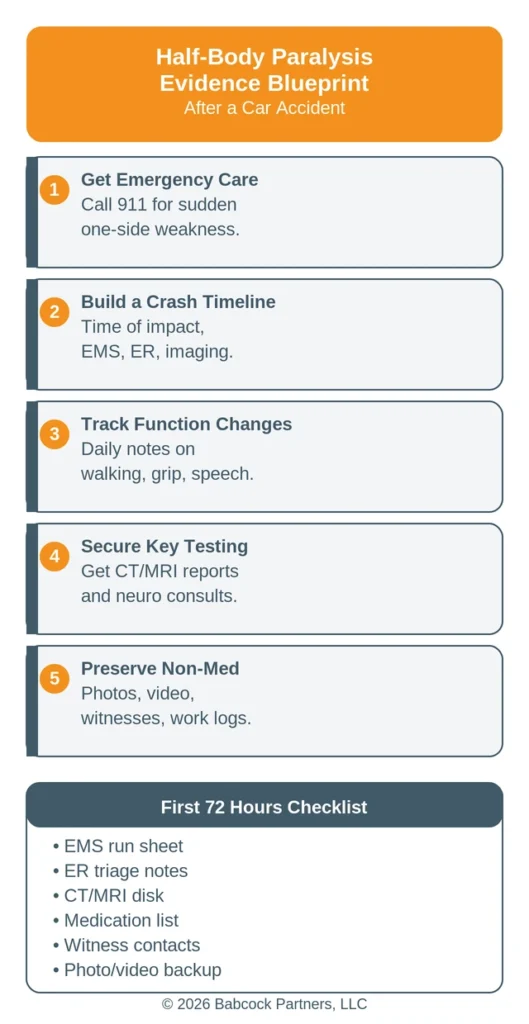 Half-Body Paralysis
Evidence Blueprint
After a Car Accident

1 Get Emergency Care
Call 911 for sudden one-side weakness.

2 Build a Crash Timeline
Time of impact, EMS, ER, imaging.

3 Track Function Changes
Daily notes on walking, grip, speech.

4 Secure Key Testing
Get CT/MRI reports and neuro consults.

5 Preserve Non-Med
Photos, video, witnesses, work logs.

First 72 Hours Checklist
• EMS run sheet
• ER triage notes
• CT/MRI disk
• Medication list
• Witness contacts
• Photo/video backup

© 2026 Babcock Partners, LLC