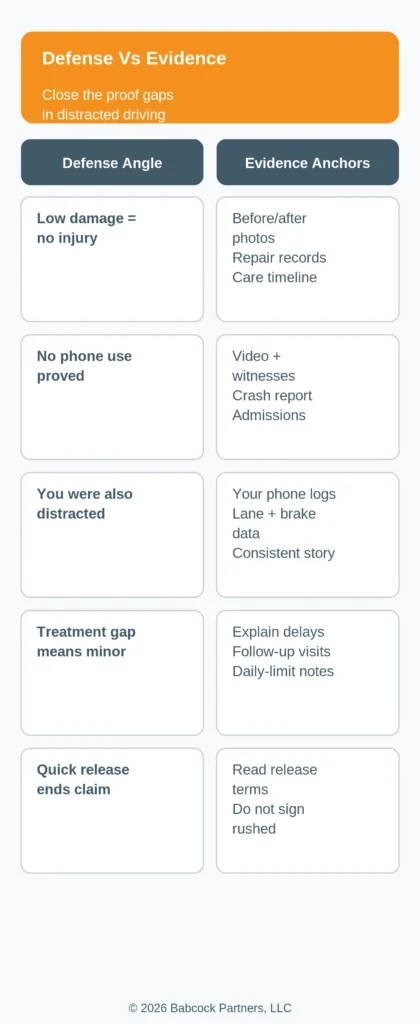 Defense Vs Evidence

Close the proof gaps in distracted driving

| Defense Angle | Evidence Anchors |
|---|---|
| Low damage = no injury | Before/after photos Repair records Care timeline |
| No phone use proved | Video + witnesses Crash report Admissions |
| You were also distracted | Your phone logs Lane + brake data Consistent story |
| Treatment gap means minor | Explain delays Follow-up visits Daily-limit notes |
| Quick release ends claim | Read release terms Do not sign rushed |

© 2026 Babcock Partners, LLC