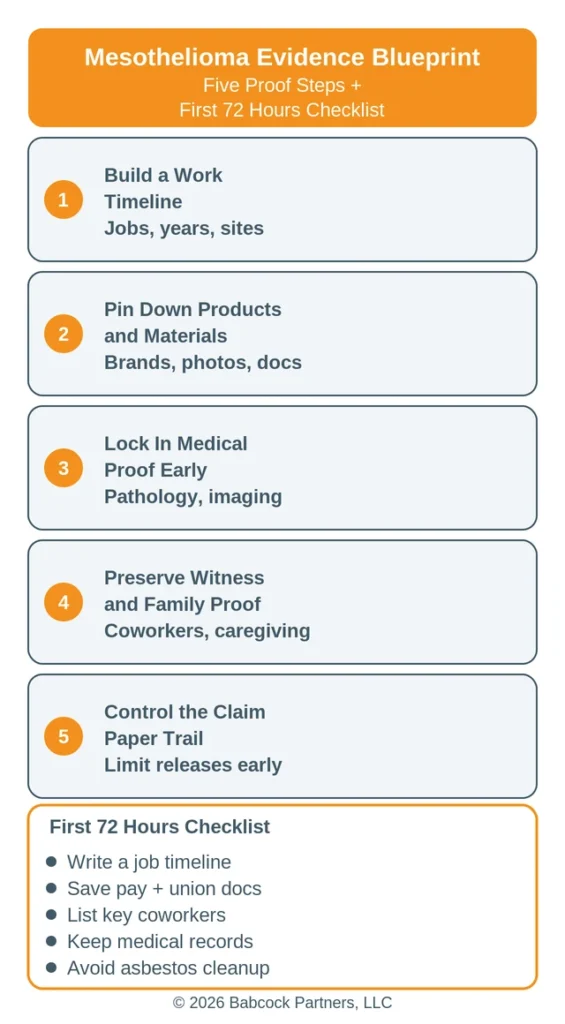 Mesothelioma Evidence Blueprint
Five Proof Steps +
First 72 Hours Checklist

1
Build a Work Timeline
Jobs, years, sites

2
Pin Down Products and Materials
Brands, photos, docs

3
Lock In Medical Proof Early
Pathology, imaging

4
Preserve Witness and Family Proof
Coworkers, caregiving

5
Control the Claim Paper Trail
Limit releases early

First 72 Hours Checklist
- Write a job timeline
- Save pay + union docs
- List key coworkers
- Keep medical records
- Avoid asbestos cleanup

© 2026 Babcock Partners, LLC