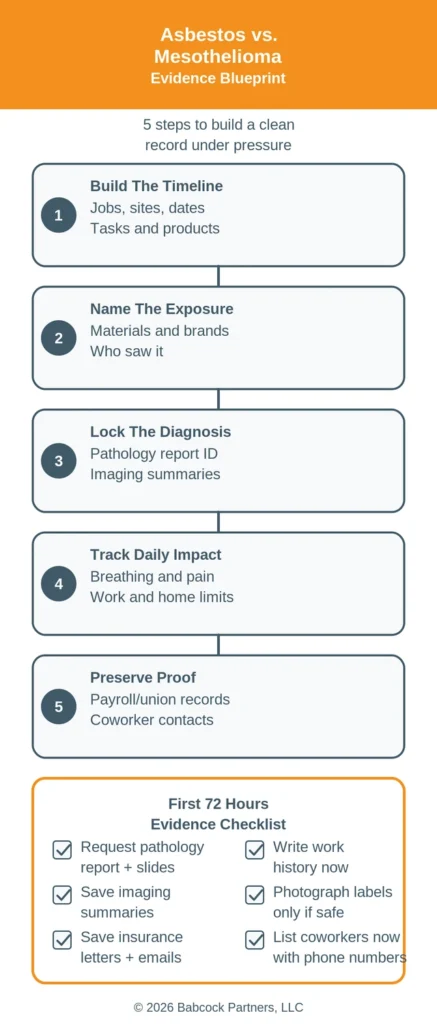 Asbestos vs. Mesothelioma
Evidence Blueprint

5 steps to build a clean record under pressure

1
Build The Timeline
Jobs, sites, dates
Tasks and products

2
Name The Exposure
Materials and brands
Who saw it

3
Lock The Diagnosis
Pathology report ID
Imaging summaries

4
Track Daily Impact
Breathing and pain
Work and home limits

5
Preserve Proof
Payroll/union records
Coworker contacts

First 72 Hours
Evidence Checklist

Request pathology report + slides

Save imaging summaries

Save insurance letters + emails

Write work history now

Photograph labels only if safe

List coworkers now with phone numbers

© 2026 Babcock Partners, LLC