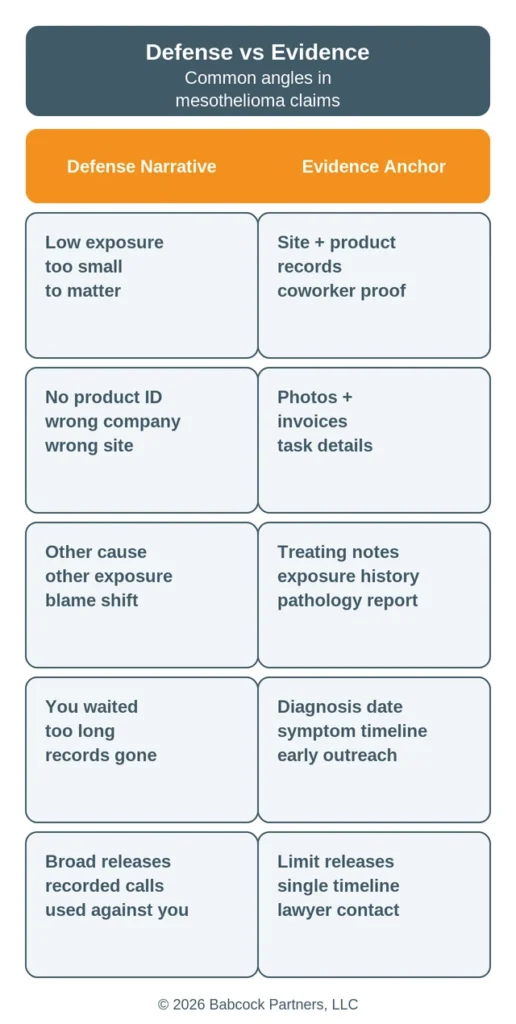 Defense vs Evidence
Common angles in mesothelioma claims

| Defense Narrative | Evidence Anchor |
|---|---|
| Low exposure too small to matter | Site + product records coworker proof |
| No product ID wrong company wrong site | Photos + invoices task details |
| Other cause other exposure blame shift | Treating notes exposure history pathology report |
| You waited too long records gone | Diagnosis date symptom timeline early outreach |
| Broad releases recorded calls used against you | Limit releases single timeline lawyer contact |

© 2026 Babcock Partners, LLC