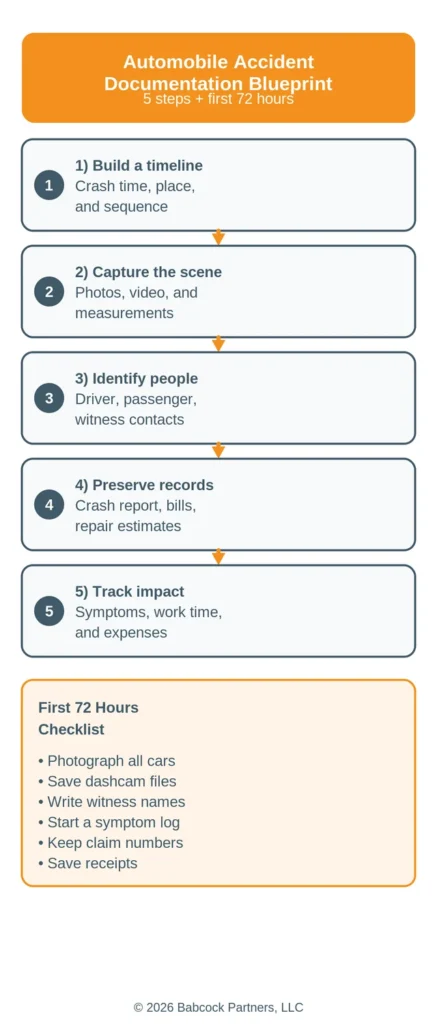 Automobile Accident Documentation Blueprint
5 steps + first 72 hours

1

1) Build a timeline
Crash time, place, and sequence

2

2) Capture the scene
Photos, video, and measurements

3

3) Identify people
Driver, passenger, witness contacts

4

4) Preserve records
Crash report, bills, repair estimates

5

5) Track impact
Symptoms, work time, and expenses

First 72 Hours Checklist

• Photograph all cars
• Save dashcam files
• Write witness names
• Start a symptom log
• Keep claim numbers
• Save receipts

© 2026 Babcock Partners, LLC