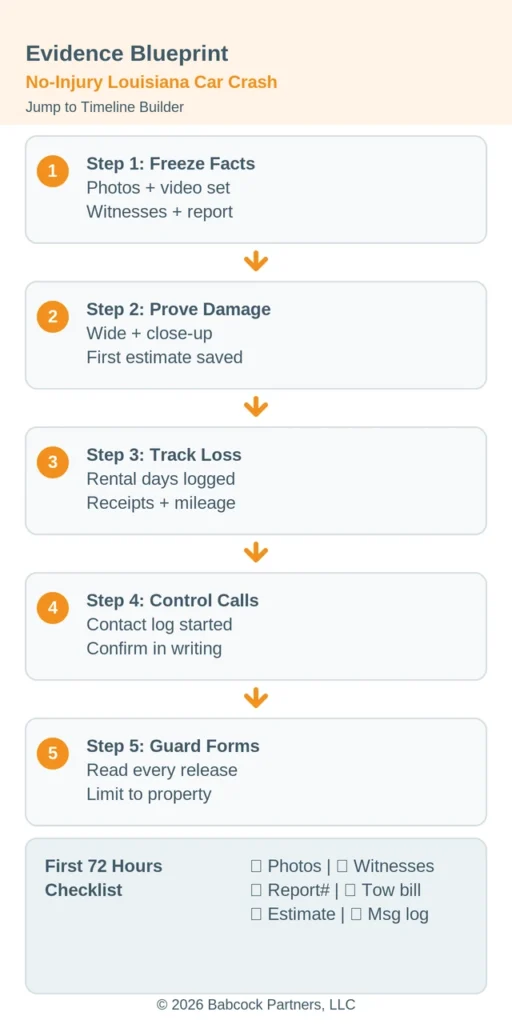 Evidence Blueprint
No-Injury Louisiana Car Crash
Jump to Timeline Builder

1 Step 1: Freeze Facts
Photos + video set
Witnesses + report

2 Step 2: Prove Damage
Wide + close-up
First estimate saved

3 Step 3: Track Loss
Rental days logged
Receipts + mileage

4 Step 4: Control Calls
Contact log started
Confirm in writing

5 Step 5: Guard Forms
Read every release
Limit to property

First 72 Hours Checklist
☐ Photos | ☐ Witnesses
☐ Report# | ☐ Tow bill
☐ Estimate | ☐ Msg log

© 2026 Babcock Partners, LLC