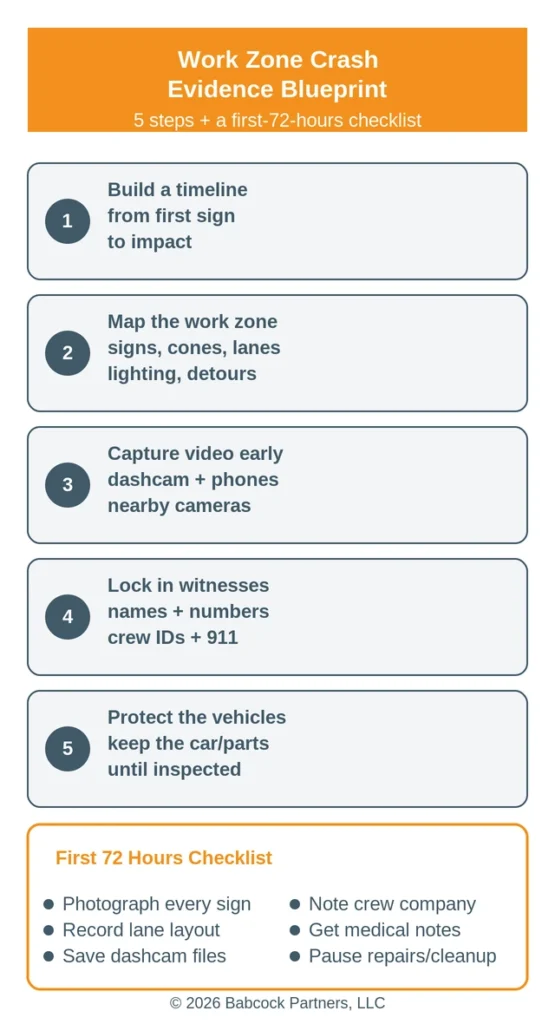 Work Zone Crash
Evidence Blueprint
5 steps + a first-72-hours checklist

1
Build a timeline
from first sign
to impact

2
Map the work zone
signs, cones, lanes
lighting, detours

3
Capture video early
dashcam + phones
nearby cameras

4
Lock in witnesses
names + numbers
crew IDs + 911

5
Protect the vehicles
keep the car/parts
until inspected

First 72 Hours Checklist

- Photograph every sign
- Record lane layout
- Save dashcam files

- Note crew company
- Get medical notes
- Pause repairs/cleanup

© 2026 Babcock Partners, LLC