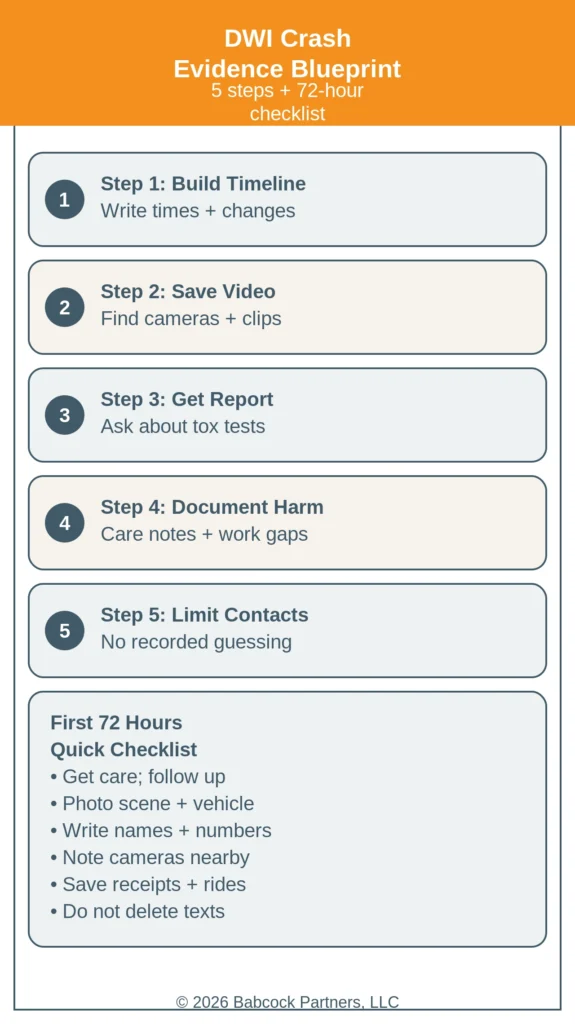 DWI Crash
Evidence Blueprint
5 steps + 72-hour checklist

1
Step 1: Build Timeline
Write times + changes

2
Step 2: Save Video
Find cameras + clips

3
Step 3: Get Report
Ask about tox tests

4
Step 4: Document Harm
Care notes + work gaps

5
Step 5: Limit Contacts
No recorded guessing

First 72 Hours
Quick Checklist
• Get care; follow up
• Photo scene + vehicle
• Write names + numbers
• Note cameras nearby
• Save receipts + rides
• Do not delete texts

© 2026 Babcock Partners, LLC