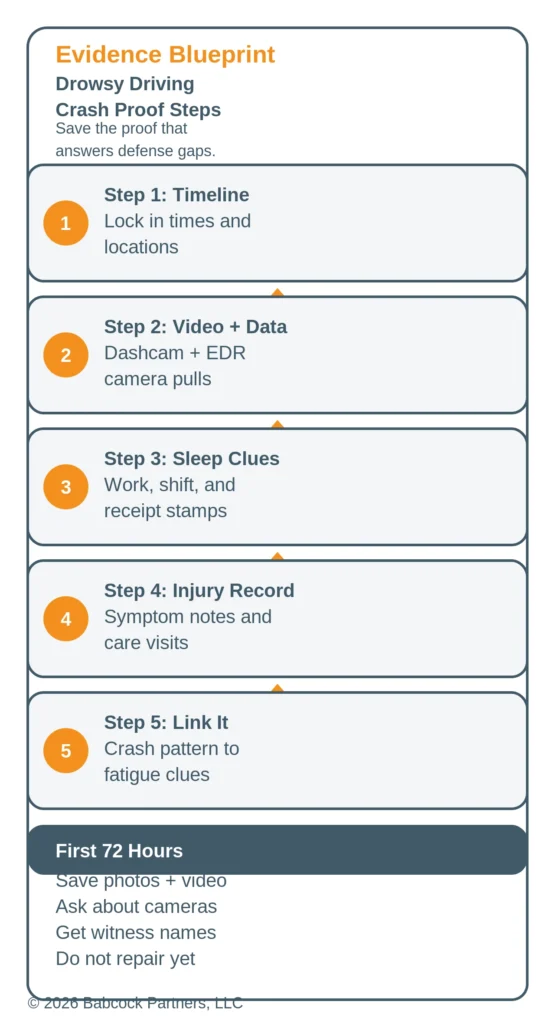 Evidence Blueprint

Drowsy Driving Crash Proof Steps

Save the proof that answers defense gaps.

1

Step 1: Timeline

Lock in times and locations

2

Step 2: Video + Data

Dashcam + EDR camera pulls

3

Step 3: Sleep Clues

Work, shift, and receipt stamps

4

Step 4: Injury Record

Symptom notes and care visits

5

Step 5: Link It

Crash pattern to fatigue clues

First 72 Hours

Save photos + video
Ask about cameras
Get witness names
Do not repair yet

© 2026 Babcock Partners, LLC